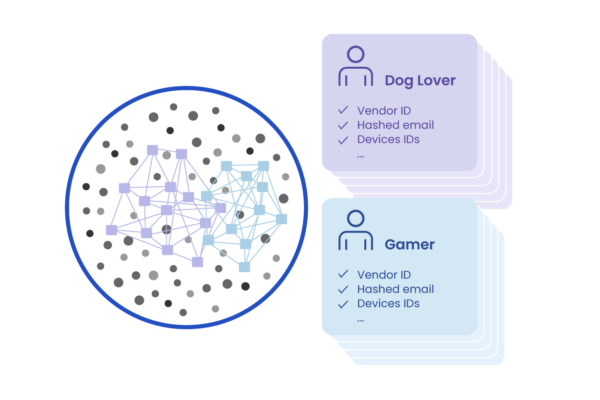 Dog Lover

✓ Vendor ID
✓ Hashed email
✓ Devices IDs
...

Gamer

✓ Vendor ID
✓ Hashed email
✓ Devices IDs
...