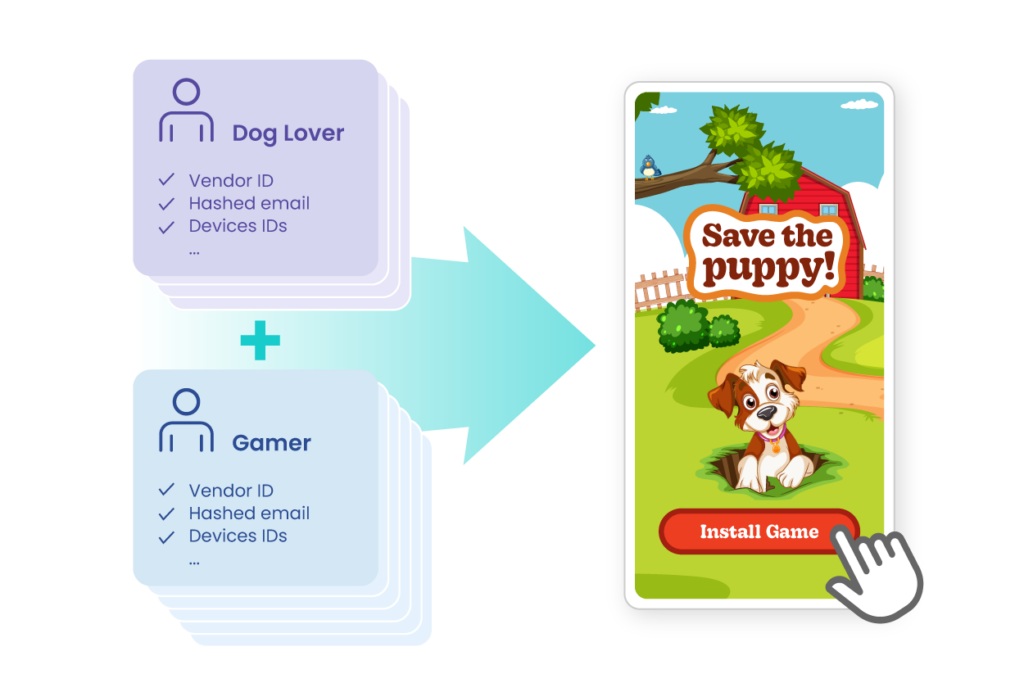 Dog Lover

✓ Vendor ID
✓ Hashed email
✓ Devices IDs
...

+

Gamer

✓ Vendor ID
✓ Hashed email
✓ Devices IDs
...

Save the puppy!

Install Game